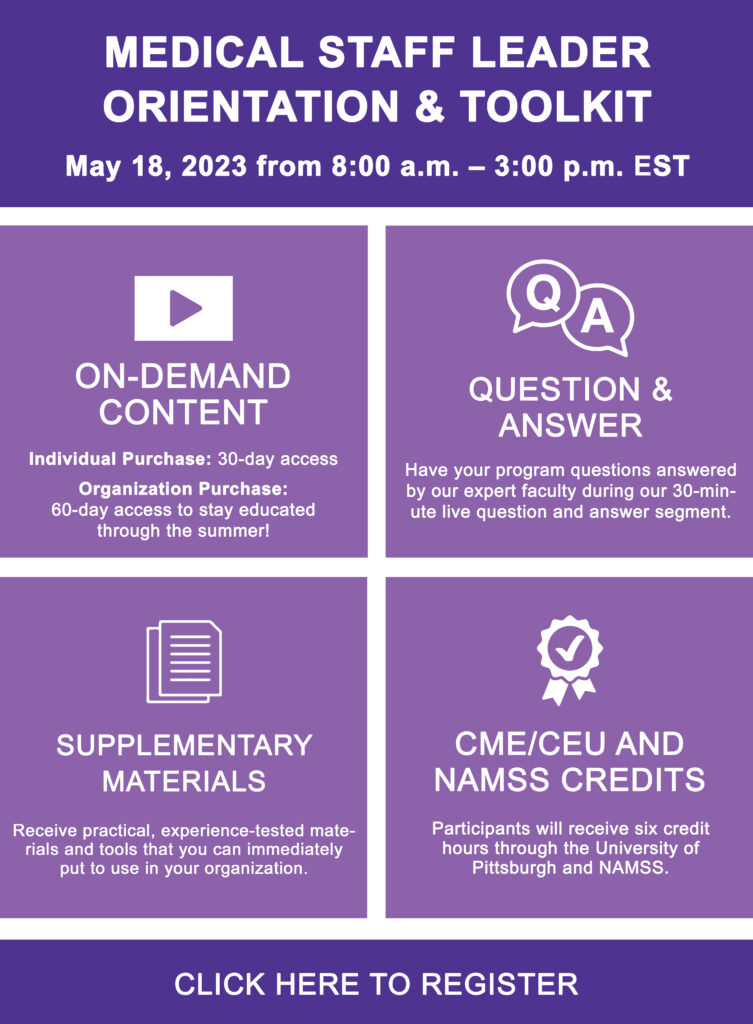 MEDICAL STAFF LEADER ORIENTATION & TOOLKIT

May 18, 2023 from 8:00 a.m. – 3:00 p.m. EST

ON-DEMAND CONTENT

Individual Purchase: 30-day access

Organization Purchase: 60-day access to stay educated through the summer!

Q A

QUESTION & ANSWER

Have your program questions answered by our expert faculty during our 30-minute live question and answer segment.

SUPPLEMENTARY MATERIALS

Receive practical, experience-tested materials and tools that you can immediately put to use in your organization.

CME/CEU AND NAMSS CREDITS

Participants will receive six credit hours through the University of Pittsburgh and NAMSS.

CLICK HERE TO REGISTER