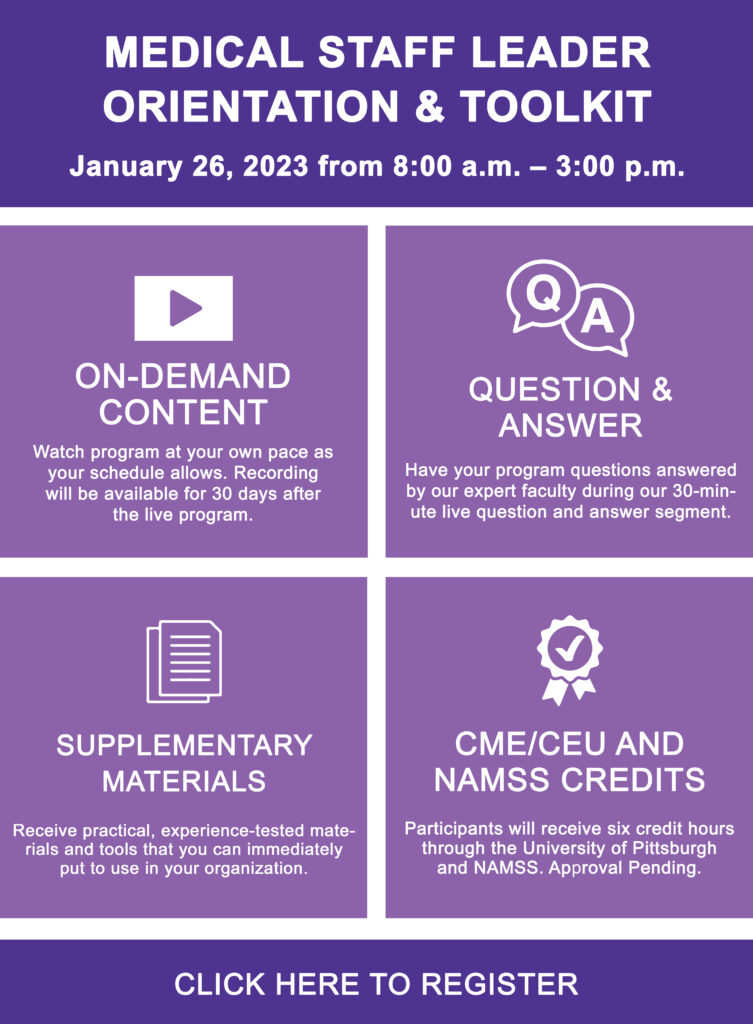 MEDICAL STAFF LEADER ORIENTATION & TOOLKIT

January 26, 2023 from 8:00 a.m. – 3:00 p.m.

ON-DEMAND CONTENT

Watch program at your own pace as your schedule allows. Recording will be available for 30 days after the live program.

Q A

QUESTION & ANSWER

Have your program questions answered by our expert faculty during our 30-minute live question and answer segment.

SUPPLEMENTARY MATERIALS

Receive practical, experience-tested materials and tools that you can immediately put to use in your organization.

CME/CEU AND NAMSS CREDITS

Participants will receive six credit hours through the University of Pittsburgh and NAMSS. Approval Pending.

CLICK HERE TO REGISTER